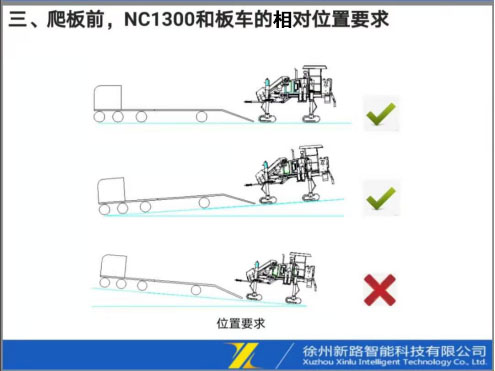 三、爬板前，NC1300和板车的相对位置要求

位置要求

徐州新路智能科技有限公司
Xuzhou Xinlu Intelligent Technology Co., Ltd.